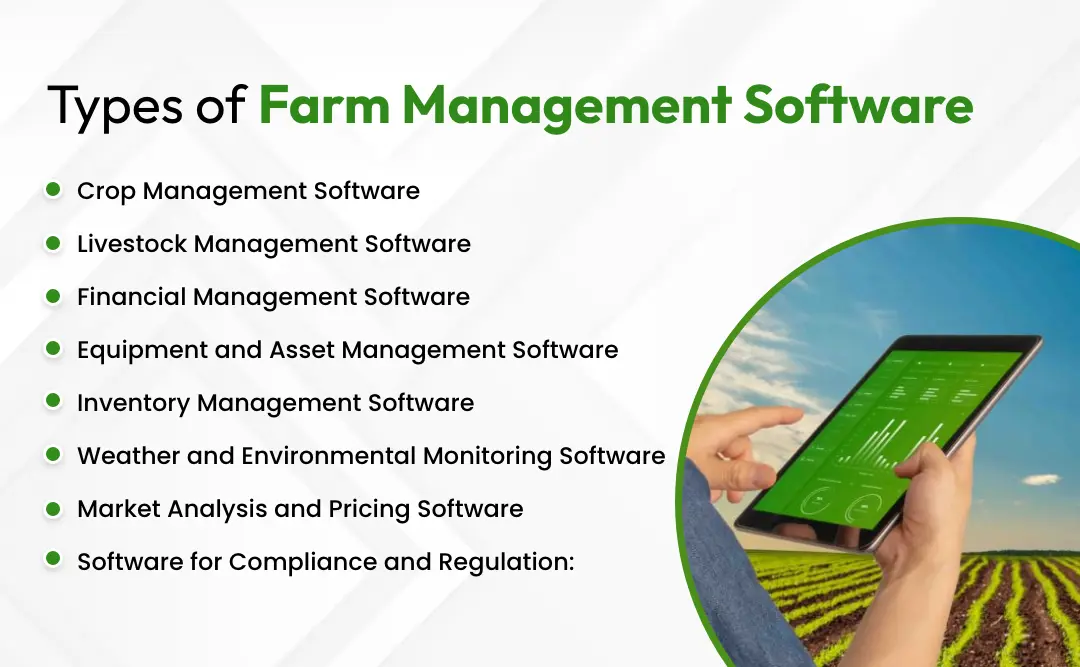 Types of Farm Management Software

• Crop Management Software
• Livestock Management Software
• Financial Management Software
• Equipment and Asset Management Software
• Inventory Management Software
• Weather and Environmental Monitoring Software
• Market Analysis and Pricing Software
• Software for Compliance and Regulation: