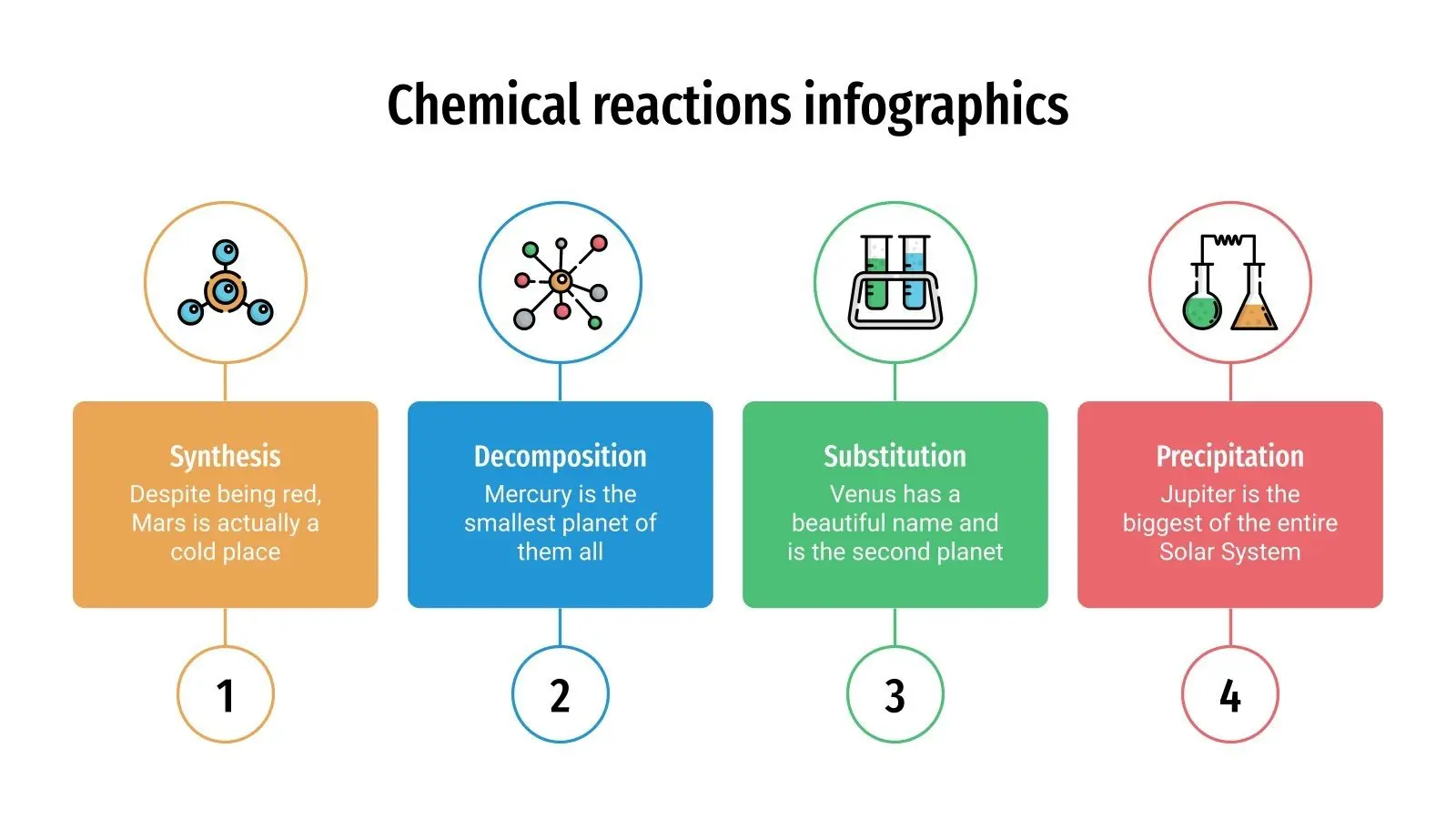 Chemical reactions infographics

Synthesis
Despite being red, Mars is actually a cold place

1

Decomposition
Mercury is the smallest planet of them all

2

Substitution
Venus has a beautiful name and is the second planet

3

Precipitation
Jupiter is the biggest of the entire Solar System

4